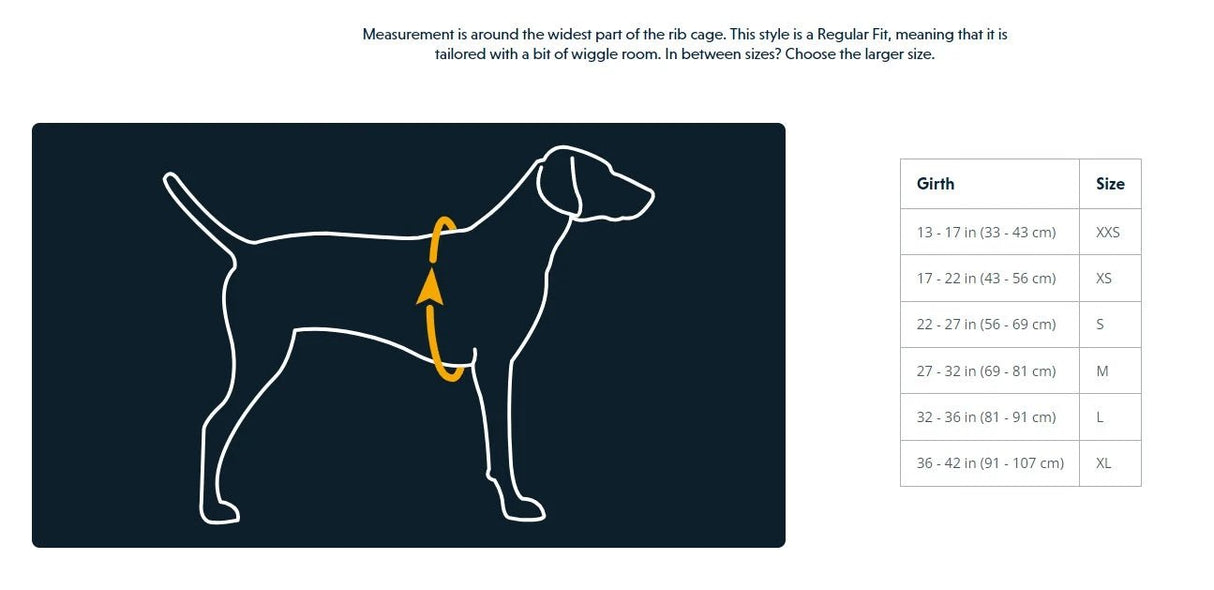 Measurement is around the widest part of the rib cage. This style is a Regular Fit, meaning that it is tailored with a bit of wiggle room. In between sizes? Choose the larger size.

| Girth | Size |
|---|---|
| 13 - 17 in (33 - 43 cm) | XXS |
| 17 - 22 in (43 - 56 cm) | XS |
| 22 - 27 in (56 - 69 cm) | S |
| 27 - 32 in (69 - 81 cm) | M |
| 32 - 36 in (81 - 91 cm) | L |
| 36 - 42 in (91 - 107 cm) | XL |