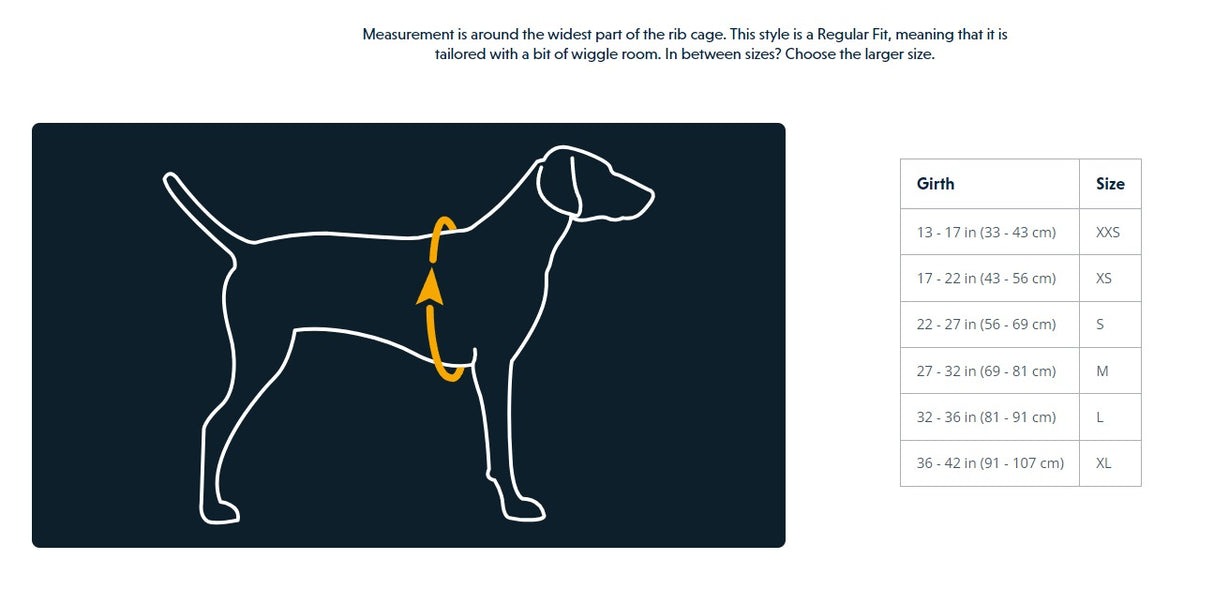 Measurement is around the widest part of the rib cage. This style is a Regular Fit, meaning that it is tailored with a bit of wiggle room. In between sizes? Choose the larger size.

| Girth | Size |
|---|---|
| 13 - 17 in (33 - 43 cm) | XXS |
| 17 - 22 in (43 - 56 cm) | XS |
| 22 - 27 in (56 - 69 cm) | S |
| 27 - 32 in (69 - 81 cm) | M |
| 32 - 36 in (81 - 91 cm) | L |
| 36 - 42 in (91 - 107 cm) | XL |